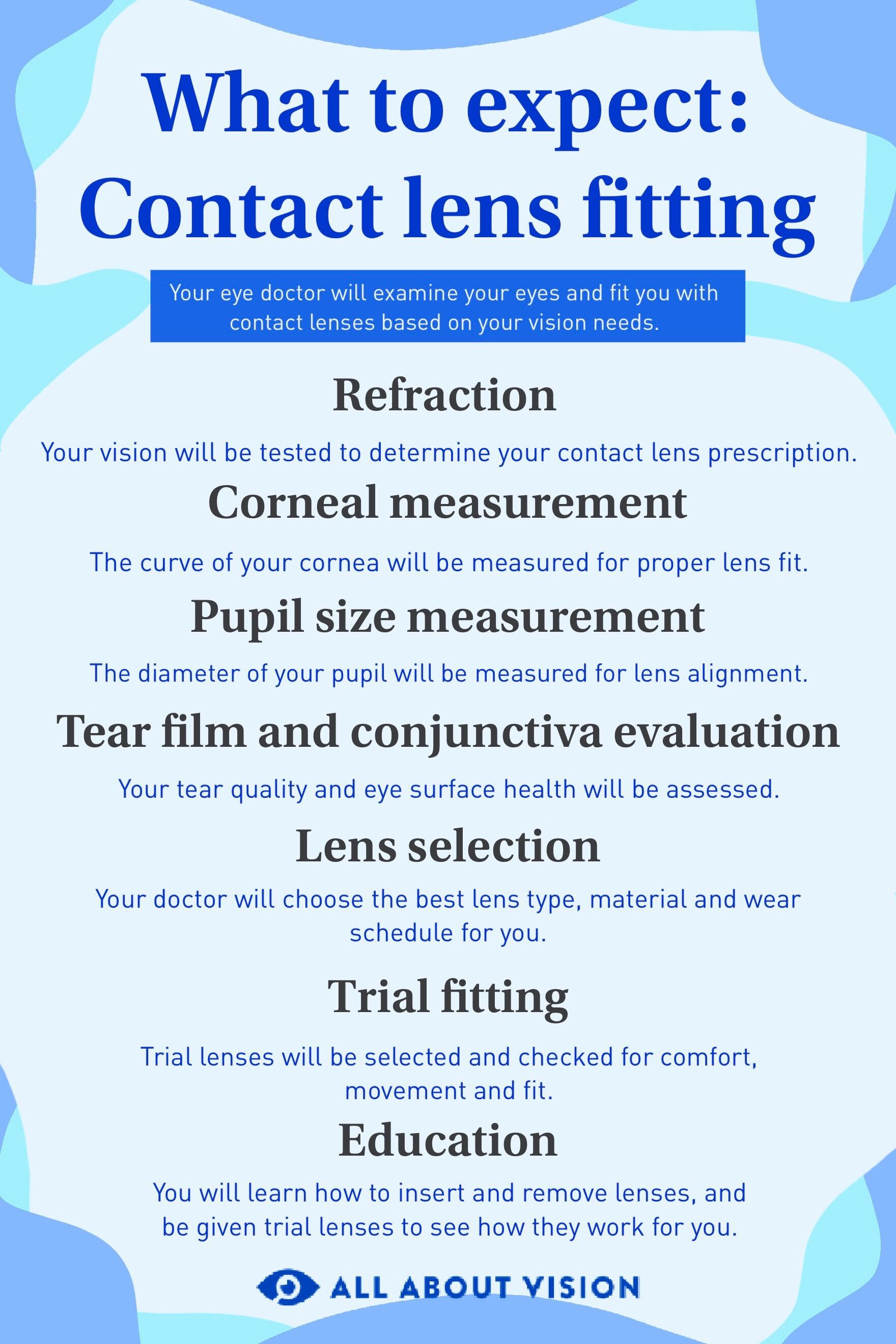 What to expect: Contact lens fitting

Your eye doctor will examine your eyes and fit you with contact lenses based on your vision needs.

Refraction

Your vision will be tested to determine your contact lens prescription.

Corneal measurement

The curve of your cornea will be measured for proper lens fit.

Pupil size measurement

The diameter of your pupil will be measured for lens alignment.

Tear film and conjunctiva evaluation

Your tear quality and eye surface health will be assessed.

Lens selection

Your doctor will choose the best lens type, material and wear schedule for you.

Trial fitting

Trial lenses will be selected and checked for comfort, movement and fit.

Education

You will learn how to insert and remove lenses, and be given trial lenses to see how they work for you.

ALL ABOUT VISION