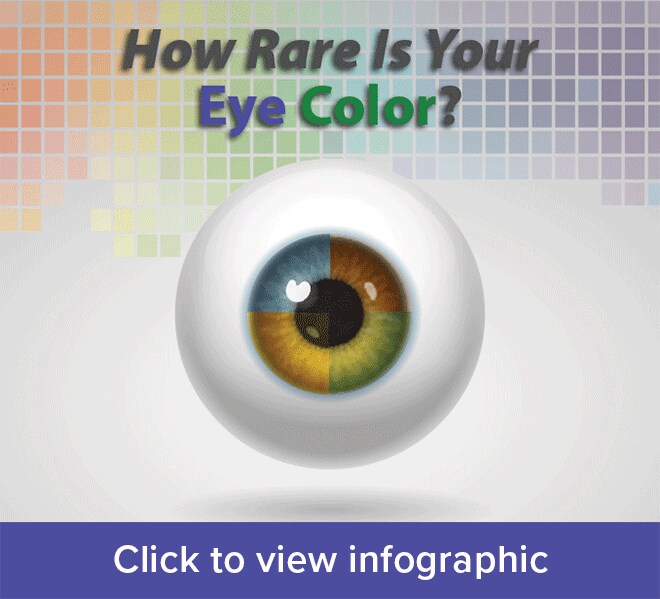 How Rare Is Your Eye Color?

Click to view infographic