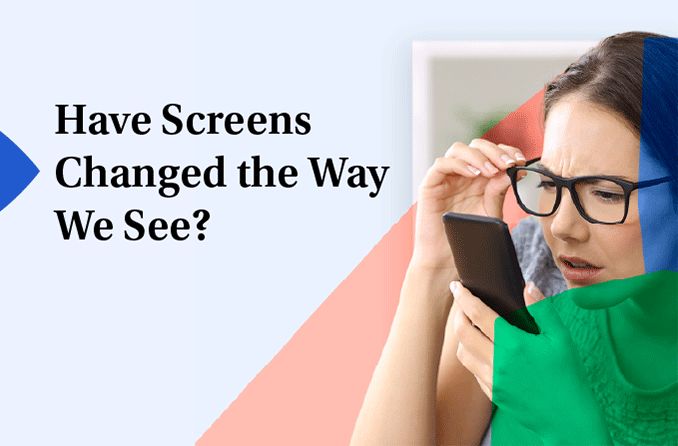 Have Screens Changed the Way We See?