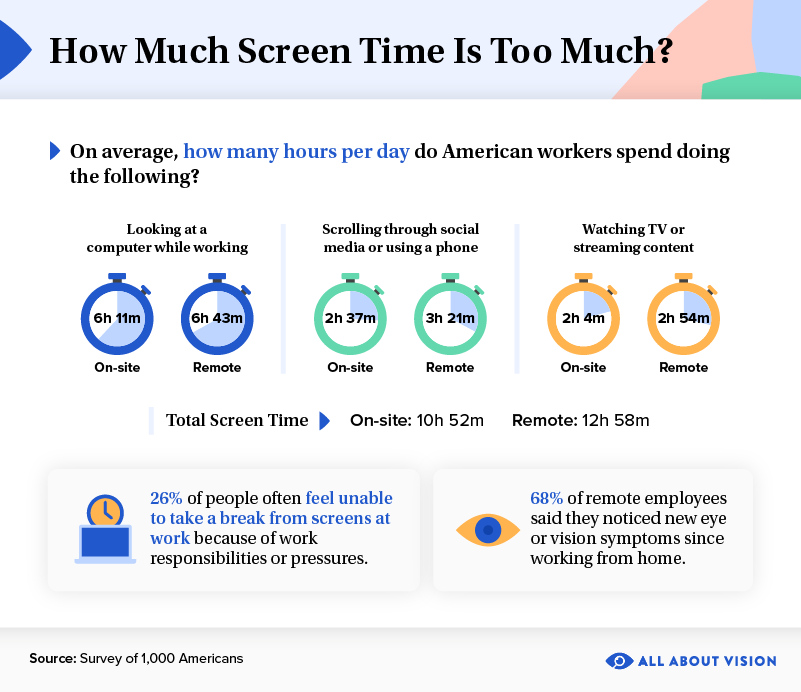 How Much Screen Time Is Too Much?

On average, how many hours per day do American workers spend doing the following?

Looking at a computer while working

6h 11m
On-site

6h 43m
Remote

Scrolling through social media or using a phone

2h 37m
On-site

3h 21m
Remote

Watching TV or streaming content

2h 4m
On-site

2h 54m
Remote

Total Screen Time On-site: 10h 52m Remote: 12h 58m

26% of people often feel unable to take a break from screens at work because of work responsibilities or pressures.

68% of remote employees said they noticed new eye or vision symptoms since working from home.

Source: Survey of 1,000 Americans

ALL ABOUT VISION