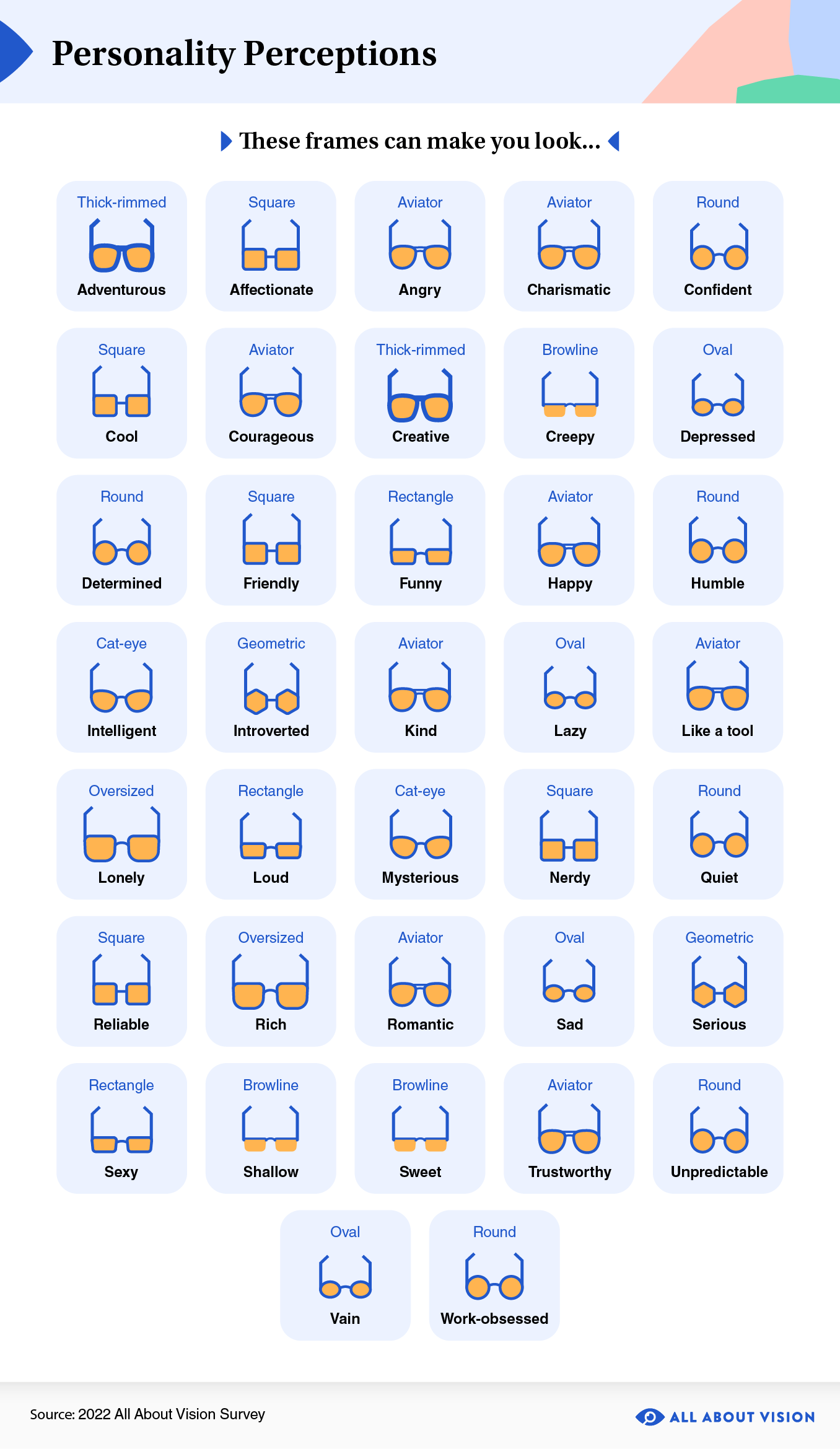 Personality Perceptions

These frames can make you look...

Thick-rimmed
Adventurous

Square
Affectionate

Aviator
Angry

Aviator
Charismatic

Round
Confident

Square
Cool

Aviator
Courageous

Thick-rimmed
Creative

Browline
Creepy

Oval
Depressed

Round
Determined

Square
Friendly

Rectangle
Funny

Aviator
Happy

Round
Humble

Cat-eye
Intelligent

Geometric
Introverted

Aviator
Kind

Oval
Lazy

Aviator
Like a tool

Oversized
Lonely

Rectangle
Loud

Cat-eye
Mysterious

Square
Nerdy

Round
Quiet

Square
Reliable

Oversized
Rich

Aviator
Romantic

Oval
Sad

Geometric
Serious

Rectangle
Sexy

Browline
Shallow

Browline
Sweet

Aviator
Trustworthy

Round
Unpredictable

Oval
Vain

Round
Work-obsessed

Source: 2022 All About Vision Survey

ALL ABOUT VISION