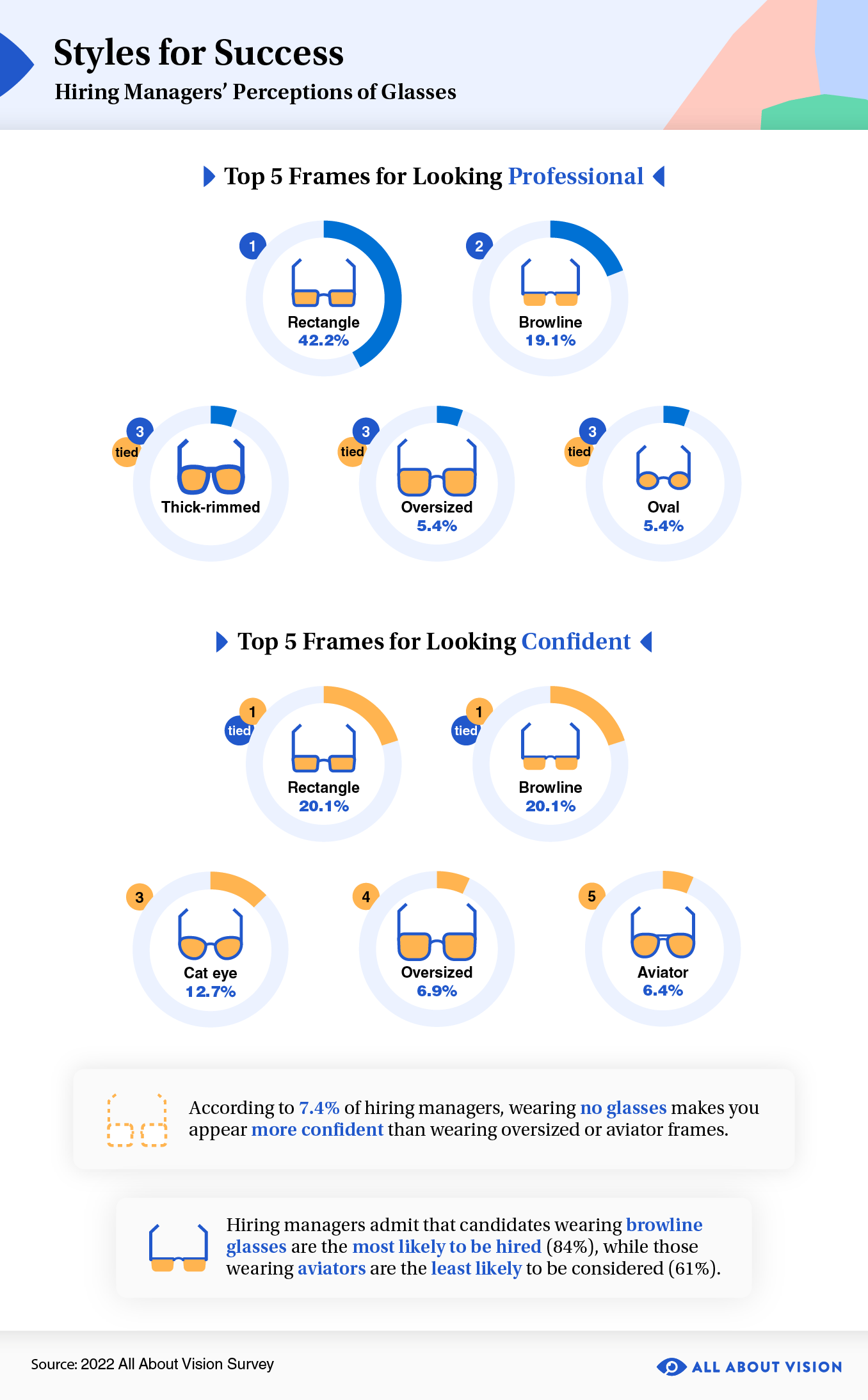 Styles for Success
Hiring Managers' Perceptions of Glasses

Top 5 Frames for Looking Professional

1
Rectangle
42.2%

2
Browline
19.1%

3
tied
Thick-rimmed

3
tied
Oversized
5.4%

3
tied
Oval
5.4%

Top 5 Frames for Looking Confident

1
tied
Rectangle
20.1%

1
tied
Browline
20.1%

3
Cat eye
12.7%

4
Oversized
6.9%

5
Aviator
6.4%

According to 7.4% of hiring managers, wearing no glasses makes you appear more confident than wearing oversized or aviator frames.

Hiring managers admit that candidates wearing browline glasses are the most likely to be hired (84%), while those wearing aviators are the least likely to be considered (61%).

Source: 2022 All About Vision Survey

ALL ABOUT VISION